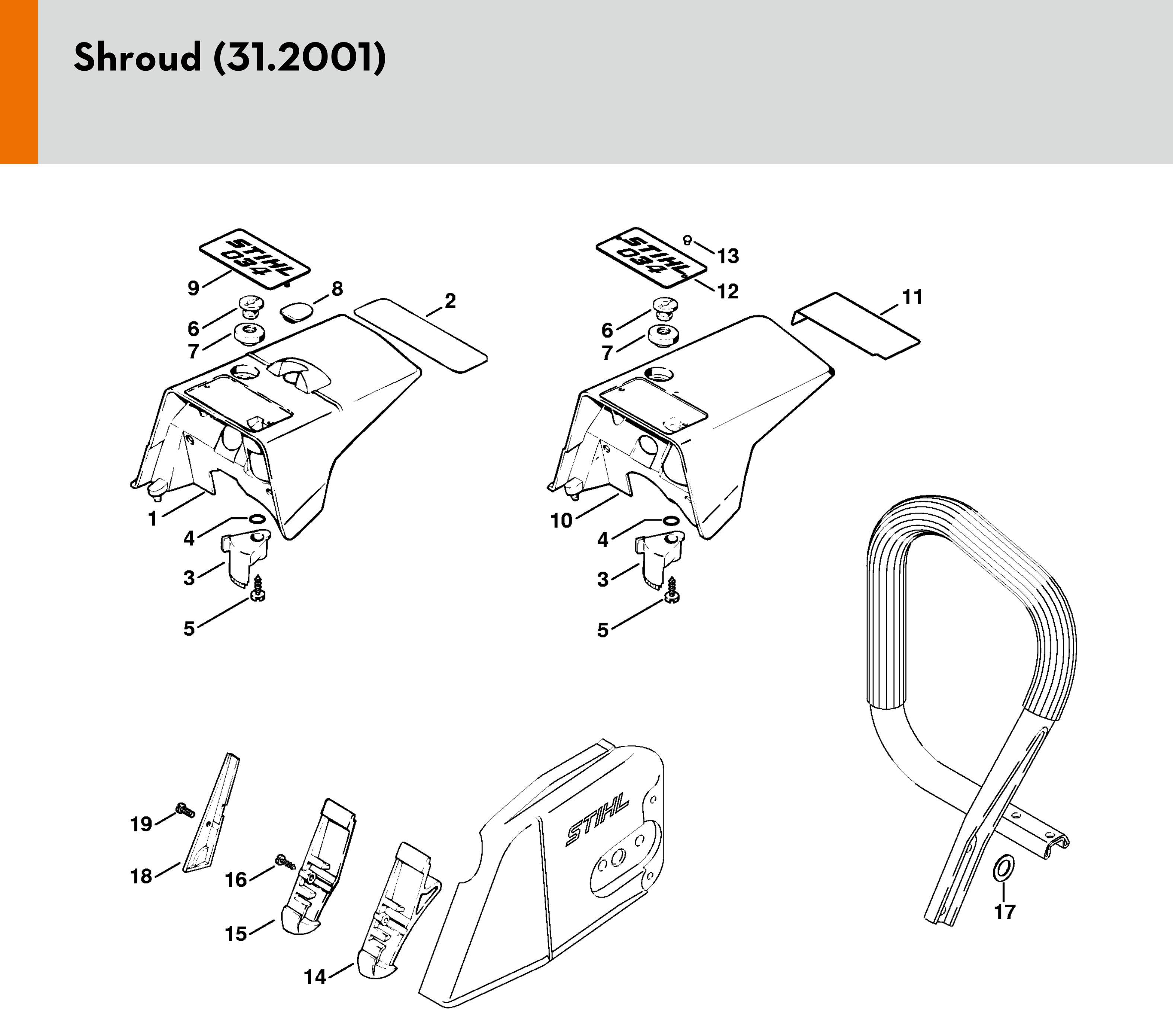 Shroud (31.2001)

STIHL 034
9
8
2
6
7
1
4
3
5

STIHL 034
13
12
11
6
7
10
4
3
5

19
18
16
15
14
STIHL
17